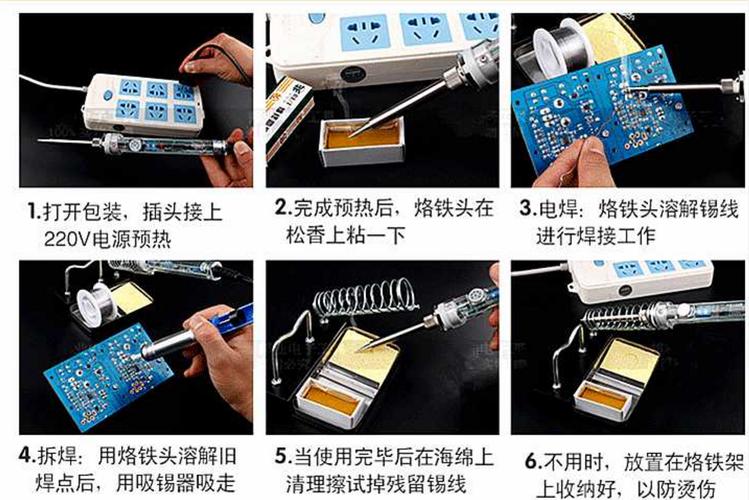 1.打开包装，插头接上220V电源预热

2.完成预热后，烙铁头在松香上粘一下

3.电焊：烙铁头溶解锡线进行焊接工作

4.拆焊：用烙铁头溶解旧焊点后，用吸锡器吸走

5.当使用完毕后在海绵上清理擦试掉残留锡线

6.不用时，放置在烙铁架上收纳好，以防烫伤