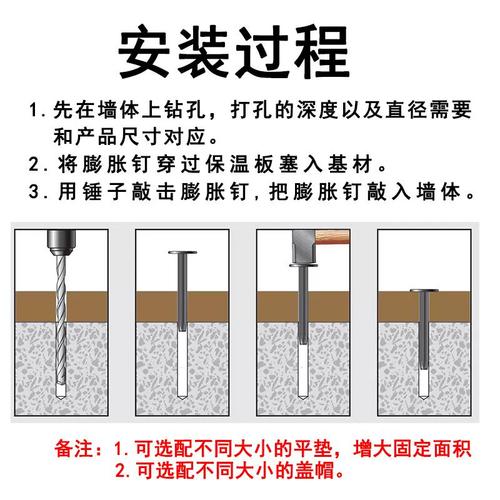 安装过程

1. 先在墙体上钻孔，打孔的深度以及直径需要和产品尺寸对应。

2. 将膨胀钉穿过保温板塞入基材。

3. 用锤子敲击膨胀钉，把膨胀钉敲入墙体。

备注：1. 可选配不同大小的平垫，增大固定面积
2. 可选配不同大小的盖帽。