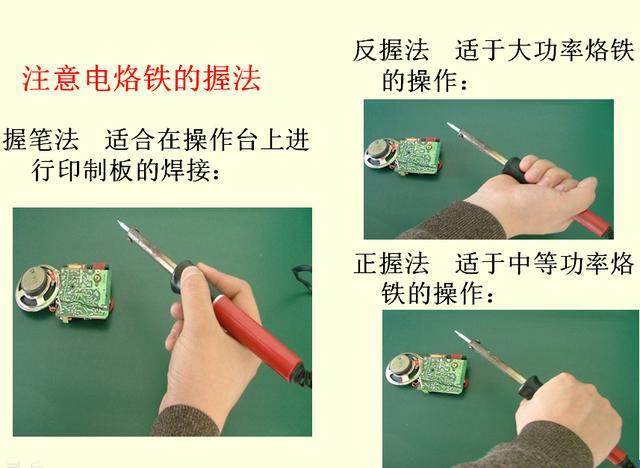 注意电烙铁的握法

握笔法　适合在操作台上进行印制板的焊接：

反握法　适于大功率烙铁的操作：

正握法　适于中等功率烙铁的操作：